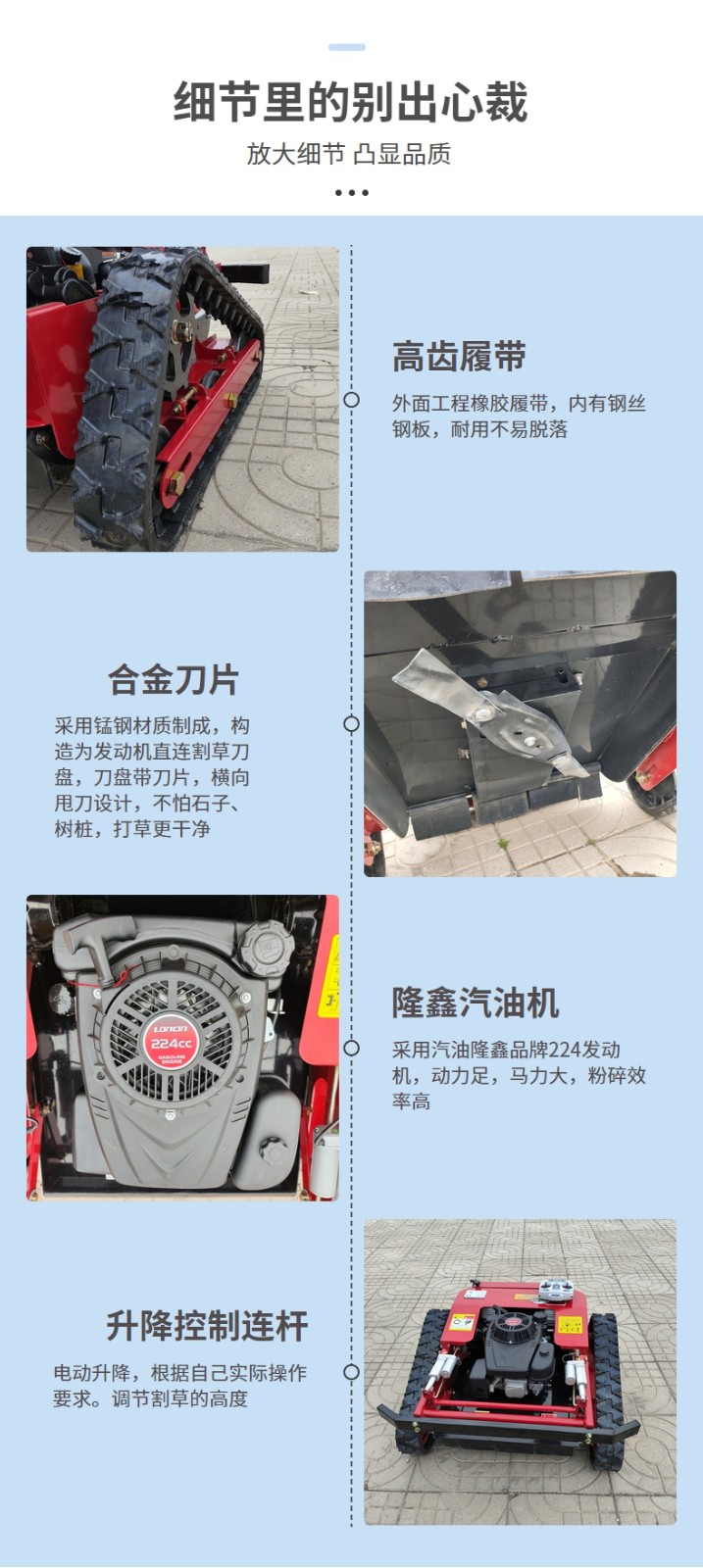 细节里的别出心裁

放大细节 凸显品质

高齿履带

外面工程橡胶履带，内有钢丝钢板，耐用不易脱落

合金刀片

采用锰钢材质制成，构造为发动机直连割草刀盘，刀盘带刀片，横向甩刀设计，不怕石子、树桩，打草更干净

LONCIN
224cc
GASOLINE ENGINE

隆鑫汽油机

采用汽油隆鑫品牌224发动机，动力足，马力大，粉碎效率高

升降控制连杆

电动升降，根据自己实际操作要求。调节割草的高度