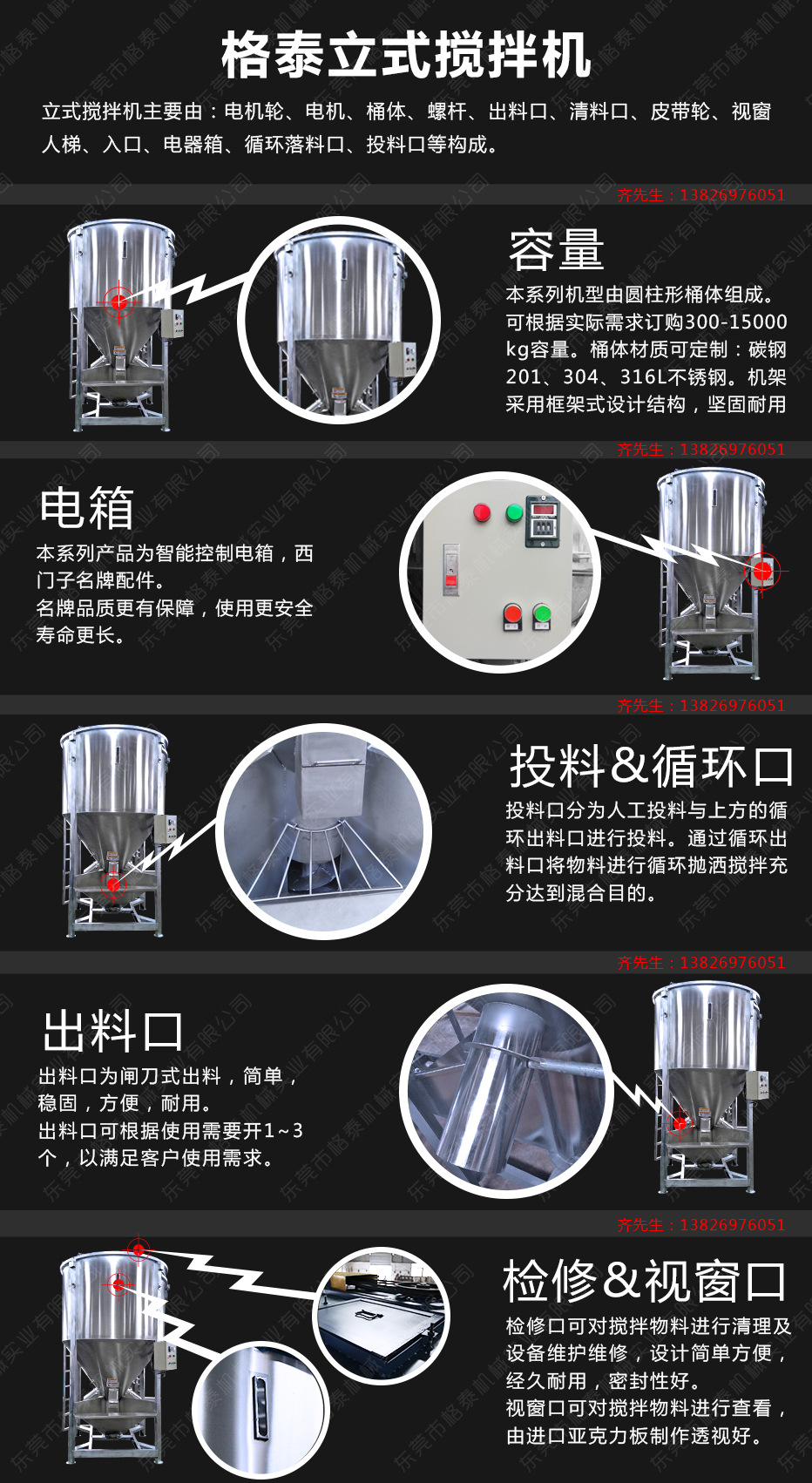 格泰立式搅拌机

立式搅拌机主要由：电机轮、电机、桶体、螺杆、出料口、清料口、皮带轮、视窗人梯、入口、电器箱、循环落料口、投料口等构成。

齐先生：13826976051

容量

本系列机型由圆柱形桶体组成。可根据实际需求订购300-15000kg容量。桶体材质可定制：碳钢201、304、316L不锈钢。机架采用框架式设计结构，坚固耐用

齐先生：13826976051

电箱

本系列产品为智能控制电箱，西门子名牌配件。
名牌品质更有保障，使用更安全寿命更长。

齐先生：13826976051

投料&循环口

投料口分为人工投料与上方的循环出料口进行投料。通过循环出料口将物料进行循环抛洒搅拌充分达到混合目的。

齐先生：13826976051

出料口

出料口为闸刀式出料，简单，稳固，方便，耐用。
出料口可根据使用需要开1~3个，以满足客户使用需求。

齐先生：13826976051

检修&视窗口

检修口可对搅拌物料进行清理及设备维护维修，设计简单方便，经久耐用，密封性好。
视窗口可对搅拌物料进行查看，由进口亚克力板制作透视好。

东莞市格泰机械实业有限公司