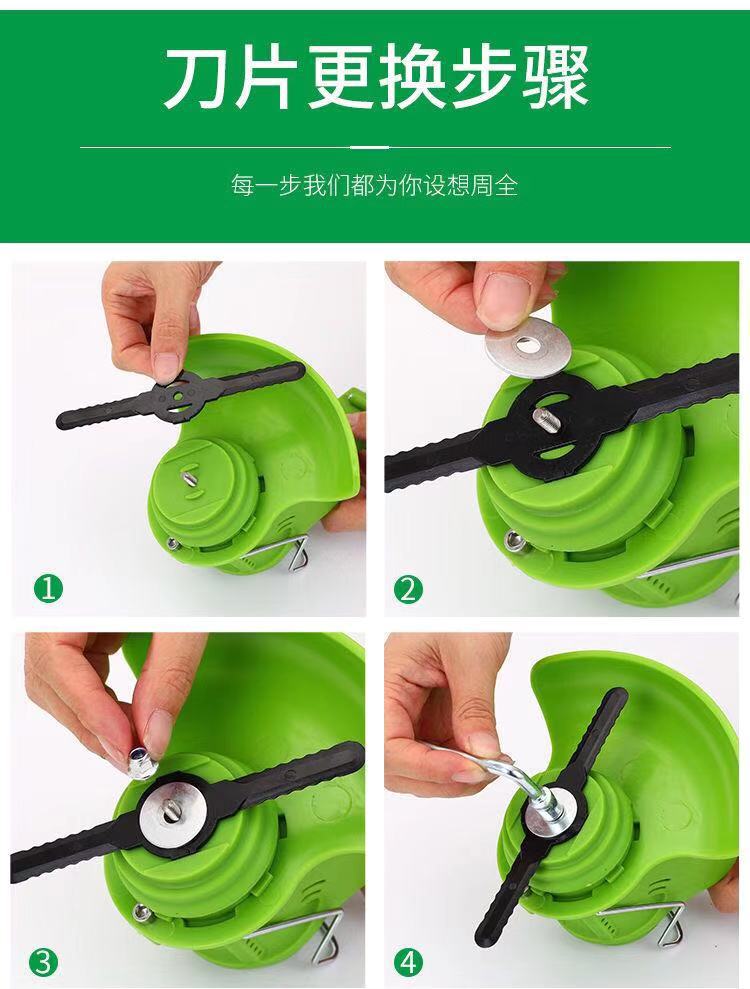 刀片更换步骤

每一步我们都为你设想周全

1

2

3

4