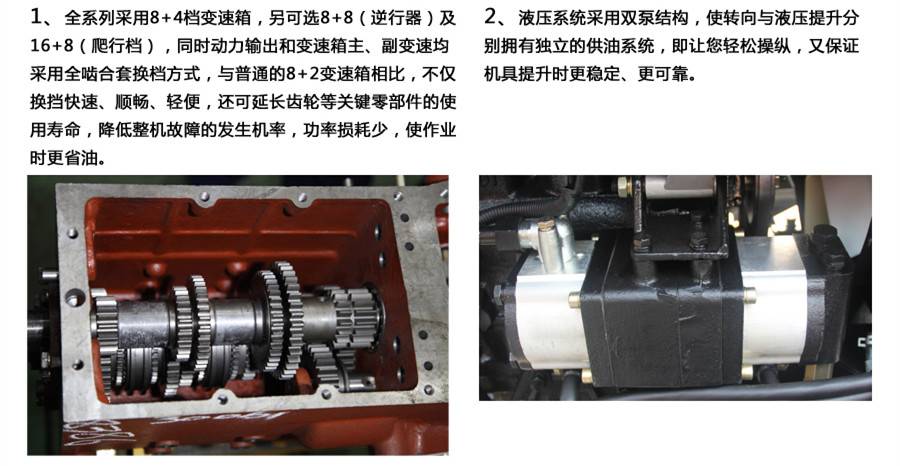 1、全系列采用8+4档变速箱，另可选8+8（逆行器）及16+8（爬行档），同时动力输出和变速箱主、副变速均采用全啮合套换档方式，与普通的8+2变速箱相比，不仅换挡快速、顺畅、轻便，还可延长齿轮等关键零部件的使用寿命，降低整机故障的发生机率，功率损耗少，使作业时更省油。

2、液压系统采用双泵结构，使转向与液压提升分别拥有独立的供油系统，即让您轻松操纵，又保证机具提升时更稳定、更可靠。