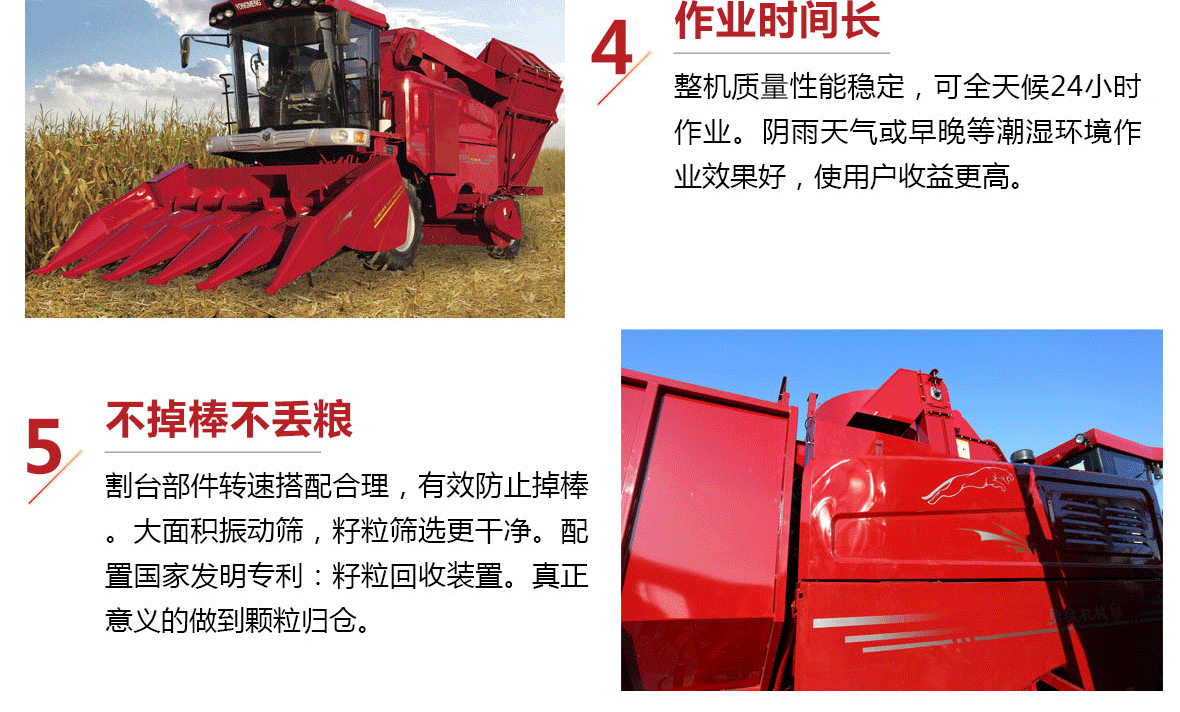 4
作业时间长
整机质量性能稳定，可全天候24小时作业。阴雨天气或早晚等潮湿环境作业效果好，使用户收益更高。

5
不掉棒不丢粮
割台部件转速搭配合理，有效防止掉棒。大面积振动筛，籽粒筛选更干净。配置国家发明专利：籽粒回收装置。真正意义的做到颗粒归仓。