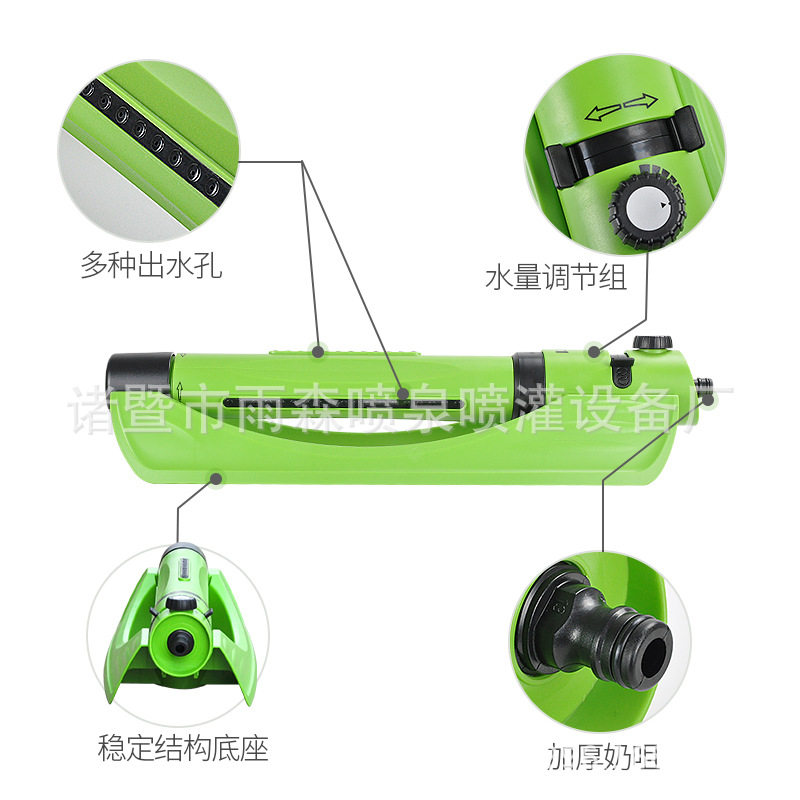 多种出水孔

水量调节组

诸暨市雨森喷泉喷灌设备厂

稳定结构底座

加厚奶咀