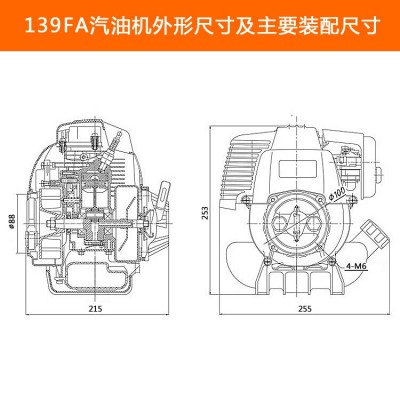 139FA汽油机外形尺寸及主要装配尺寸

ø88

215

253

ø100

4-M6

255