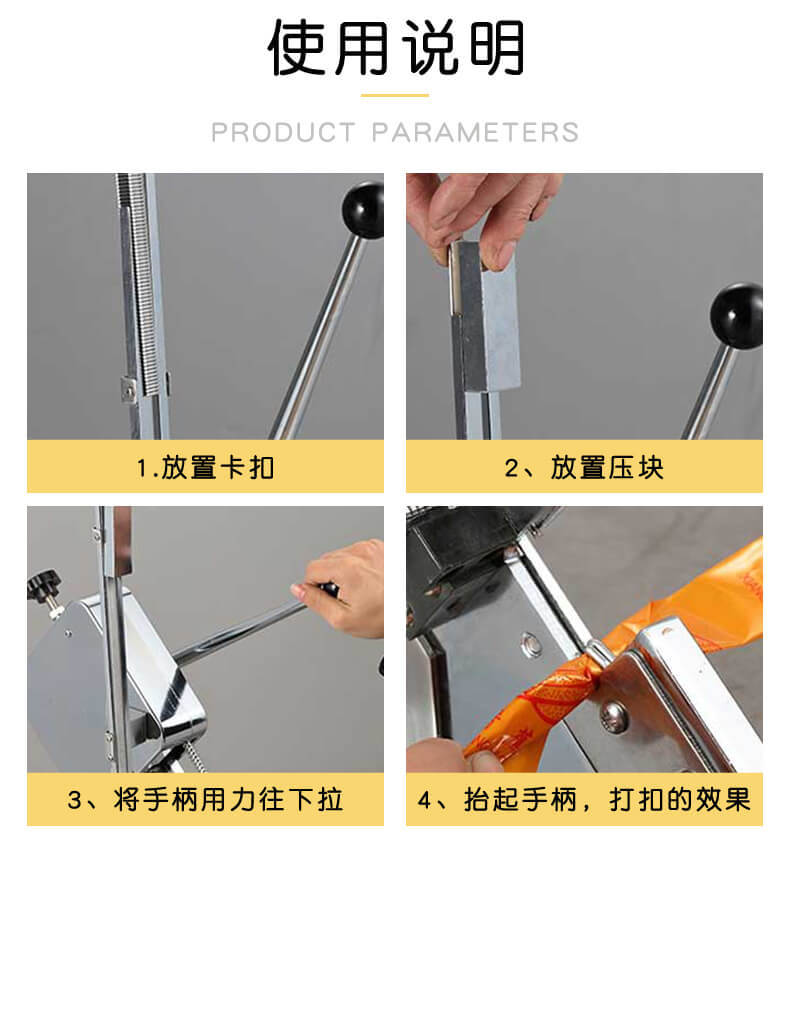 使用说明

PRODUCT PARAMETERS

1.放置卡扣

2、放置压块

3、将手柄用力往下拉

4、抬起手柄，打扣的效果