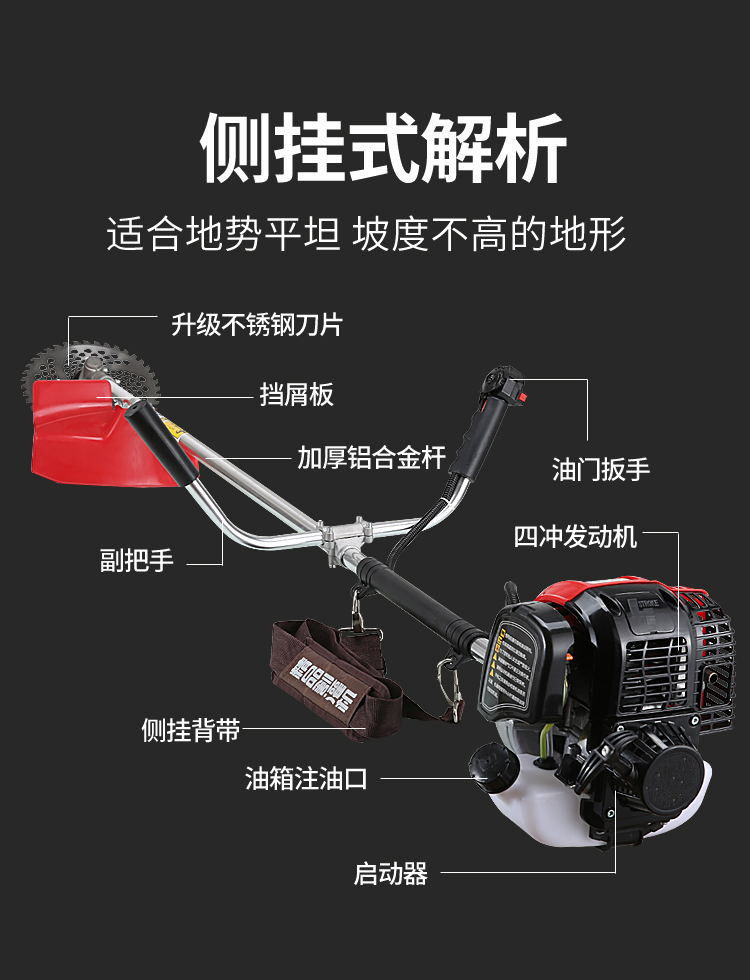 侧挂式解析

适合地势平坦 坡度不高的地形

升级不锈钢刀片

挡屑板

加厚铝合金杆

油门扳手

四冲发动机

副把手

侧挂背带

油箱注油口

启动器