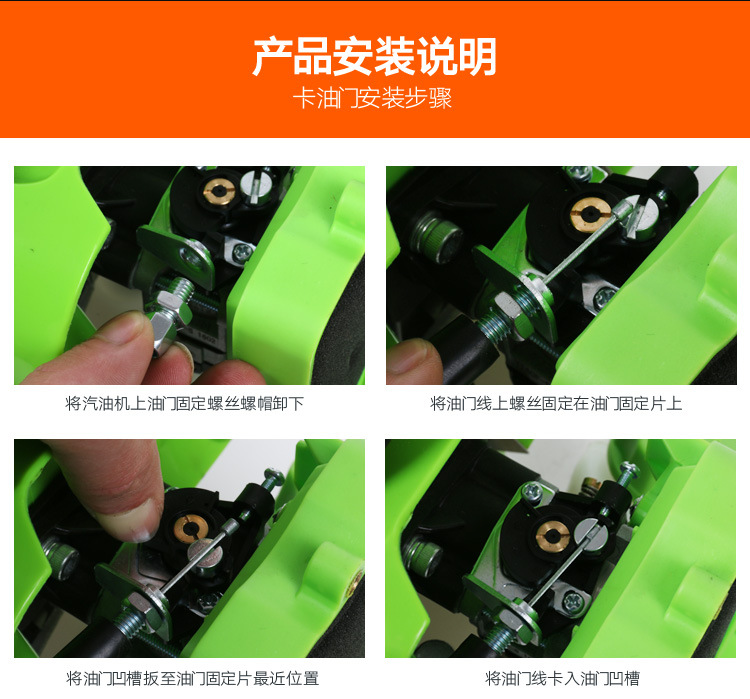 产品安装说明
卡油门安装步骤

将汽油机上油门固定螺丝螺帽卸下

将油门线上螺丝固定在油门固定片上

将油门凹槽扳至油门固定片最近位置

将油门线卡入油门凹槽