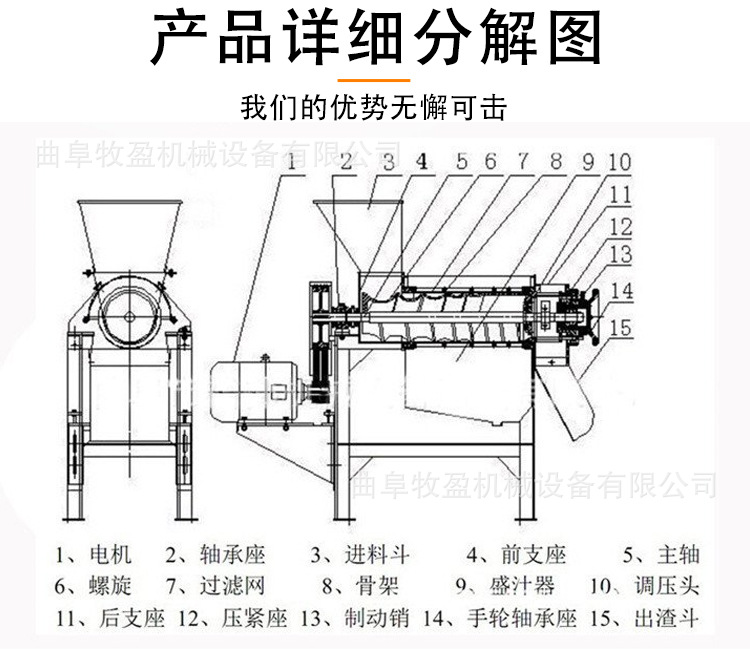 产品详细分解图

我们的优势无懈可击

曲阜牧盈机械设备有限公司

1 2 3 4 5 6 7 8 9 10 11 12 13 14 15

曲阜牧盈机械设备有限公司

1、电机　2、轴承座　3、进料斗　4、前支座　5、主轴
6、螺旋　7、过滤网　8、骨架　9、盛汁器　10、调压头
11、后支座　12、压紧座　13、制动销　14、手轮轴承座　15、出渣斗