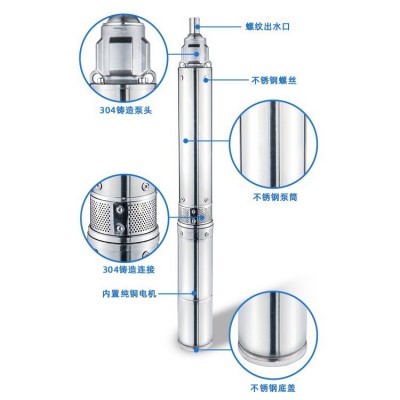 螺纹出水口

不锈钢螺丝

304铸造泵头

不锈钢泵筒

304铸造连接

内置纯铜电机

不锈钢底盖