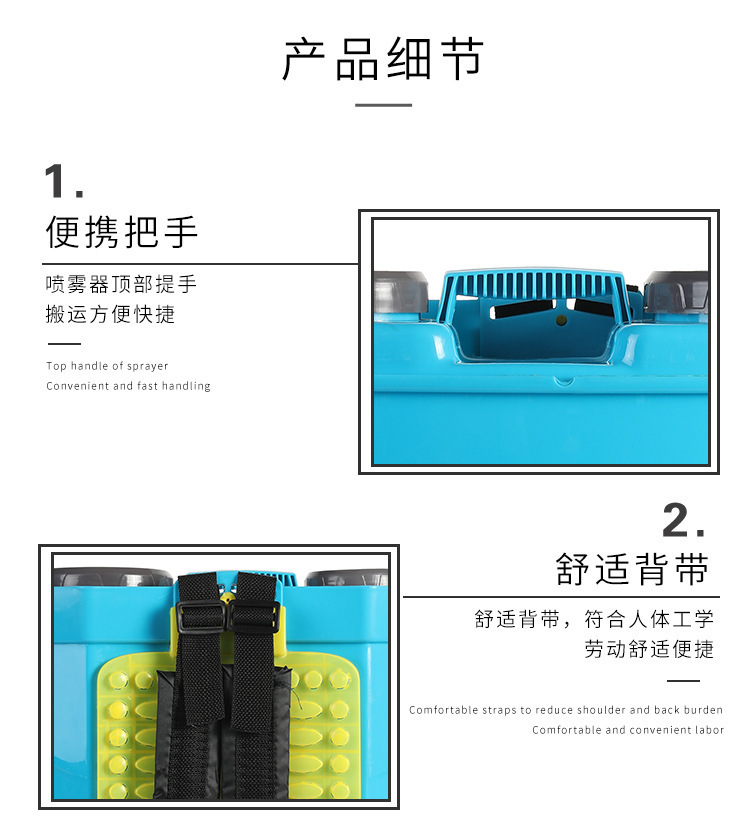 产品细节

1.
便携把手

喷雾器顶部提手
搬运方便快捷

Top handle of sprayer
Convenient and fast handling

2.
舒适背带

舒适背带，符合人体工学
劳动舒适便捷

Comfortable straps to reduce shoulder and back burden
Comfortable and convenient labor