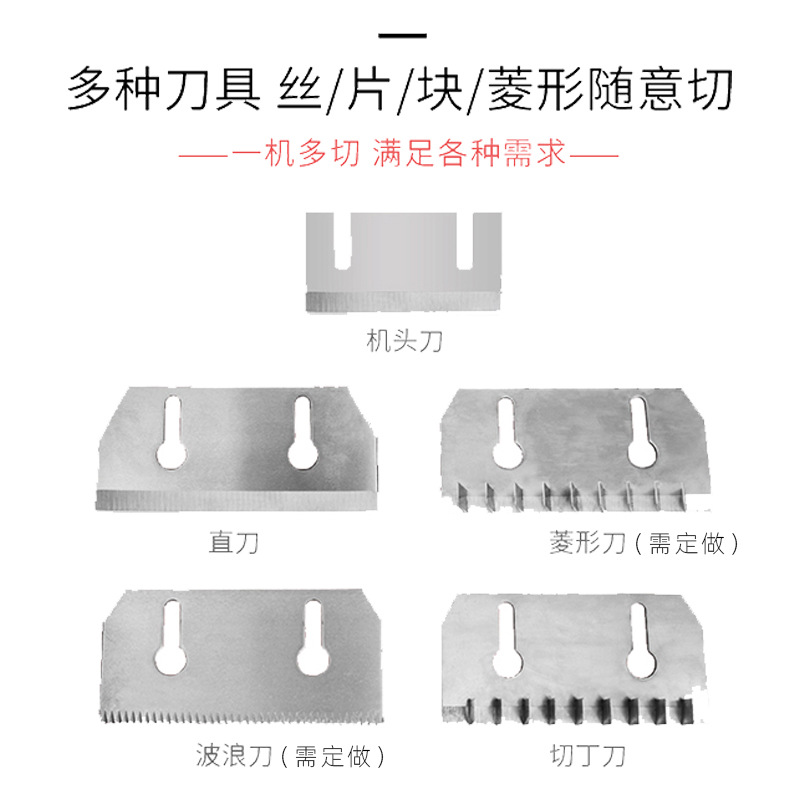 多种刀具 丝/片/块/菱形随意切

——一机多切 满足各种需求——

机头刀

直刀

菱形刀（需定做）

波浪刀（需定做）

切丁刀