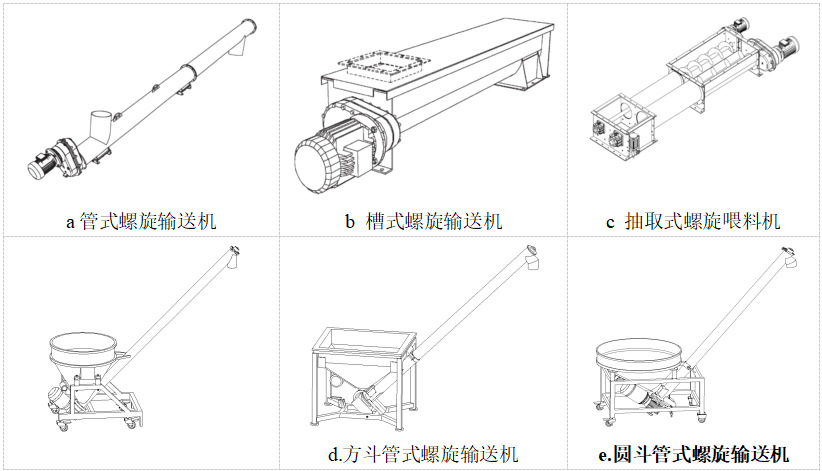 a 管式螺旋输送机

b 槽式螺旋输送机

c 抽取式螺旋喂料机

d.方斗管式螺旋输送机

e.圆斗管式螺旋输送机