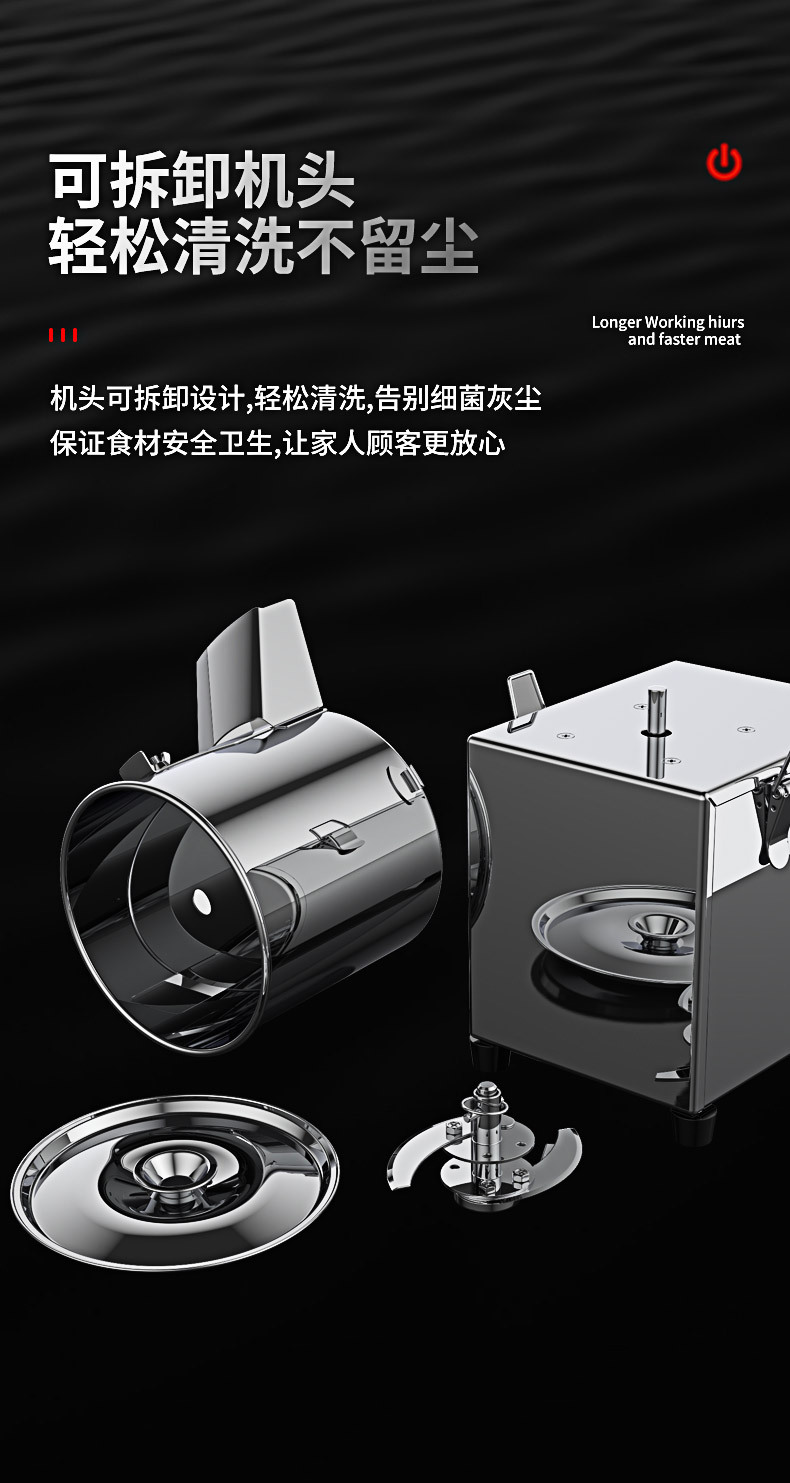 可拆卸机头
轻松清洗不留尘

Longer Working hiurs
and faster meat

机头可拆卸设计,轻松清洗,告别细菌灰尘
保证食材安全卫生,让家人顾客更放心