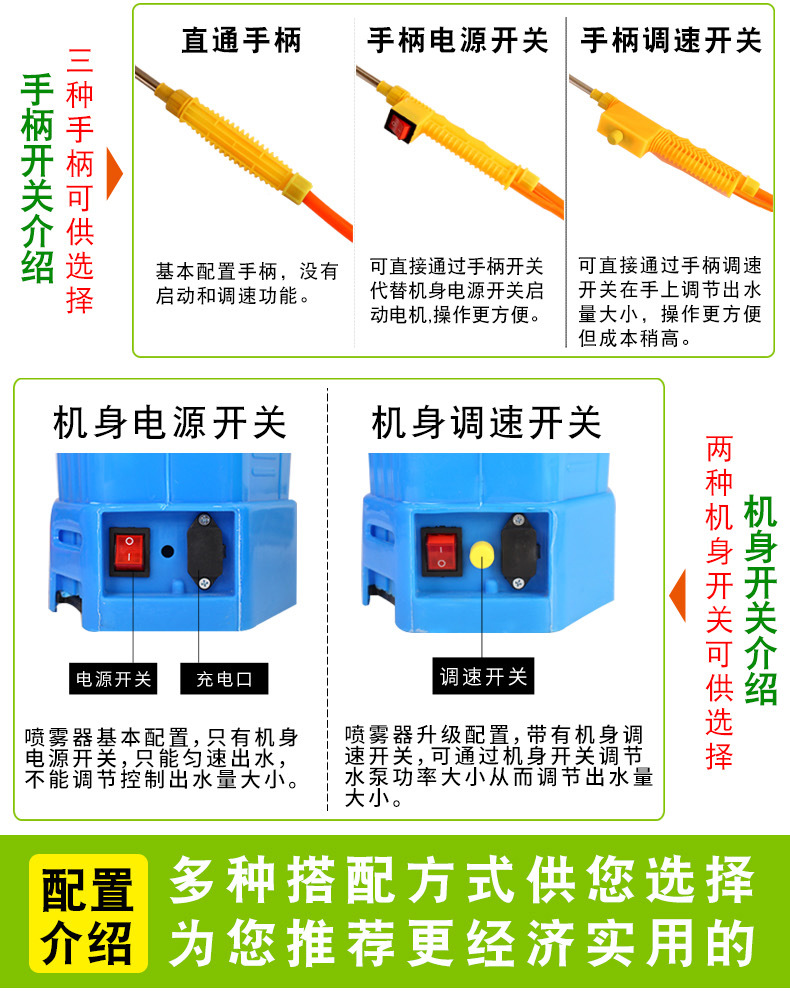 手柄开关介绍

三种手柄可供选择

直通手柄

基本配置手柄，没有启动和调速功能。

手柄电源开关

可直接通过手柄开关代替机身电源开关启动电机,操作更方便。

手柄调速开关

可直接通过手柄调速开关在手上调节出水量大小，操作更方便但成本稍高。

机身电源开关

电源开关

充电口

喷雾器基本配置,只有机身电源开关,只能匀速出水,不能调节控制出水量大小。

机身调速开关

调速开关

喷雾器升级配置,带有机身调速开关,可通过机身开关调节水泵功率大小从而调节出水量大小。

两种机身开关可供选择

机身开关介绍

配置介绍

多种搭配方式供您选择
为您推荐更经济实用的