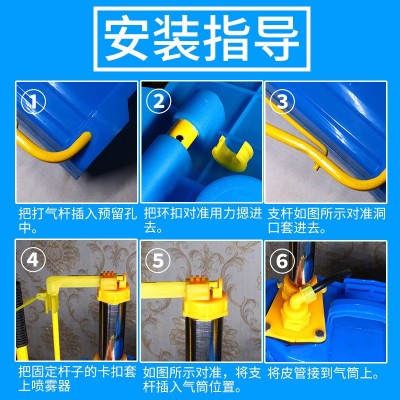 安装指导

①

把打气杆插入预留孔中。

②

把环扣对准用力摁进去。

③

支杆如图所示对准洞口套进去。

④

把固定杆子的卡扣套上喷雾器

⑤

如图所示对准，将支杆插入气筒位置。

⑥

将皮管接到气筒上。