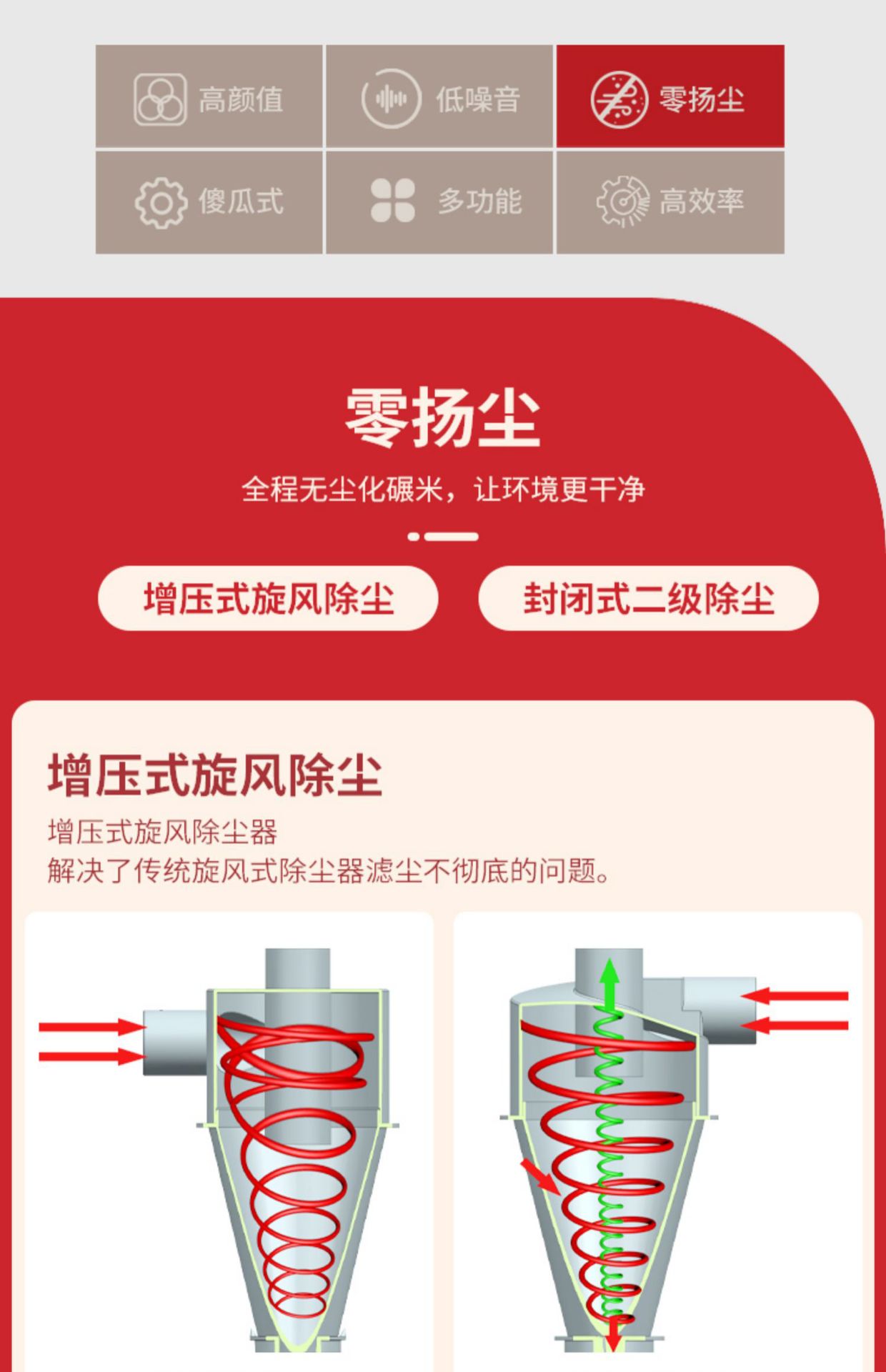 高颜值 低噪音 零扬尘
傻瓜式 多功能 高效率

零扬尘

全程无尘化碾米，让环境更干净

增压式旋风除尘 封闭式二级除尘

增压式旋风除尘

增压式旋风除尘器
解决了传统旋风式除尘器滤尘不彻底的问题。