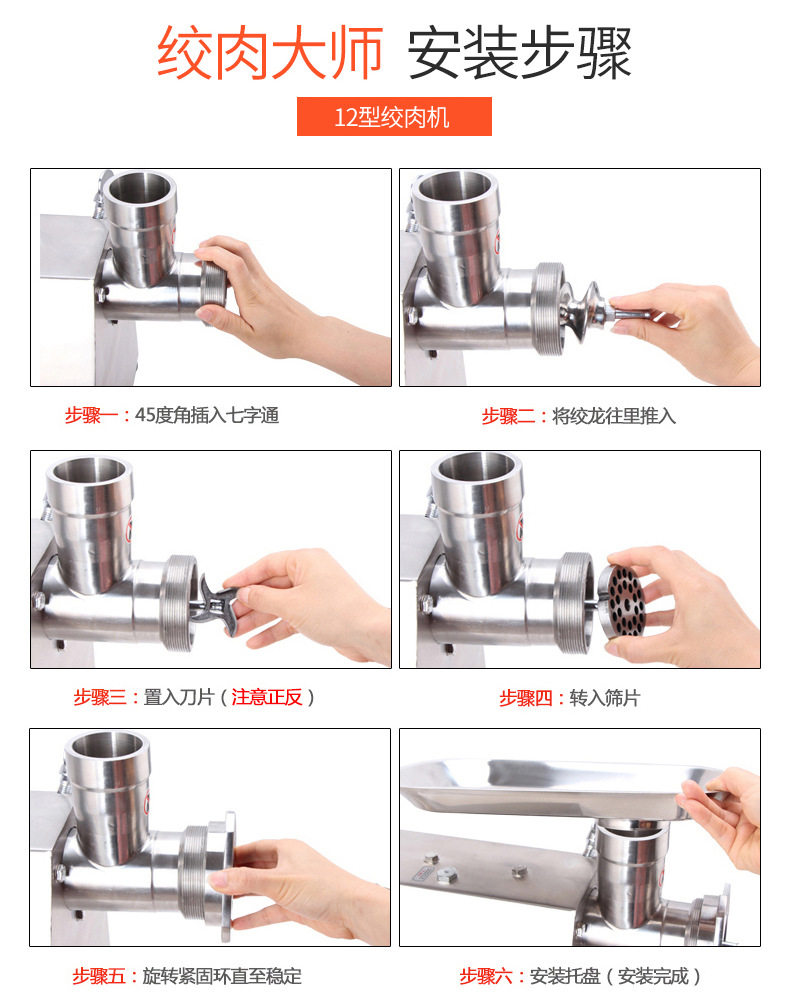 绞肉大师 安装步骤

12型绞肉机

步骤一：45度角插入七字通

步骤二：将绞龙往里推入

步骤三：置入刀片（注意正反）

步骤四：转入筛片

步骤五：旋转紧固环直至稳定

步骤六：安装托盘（安装完成）