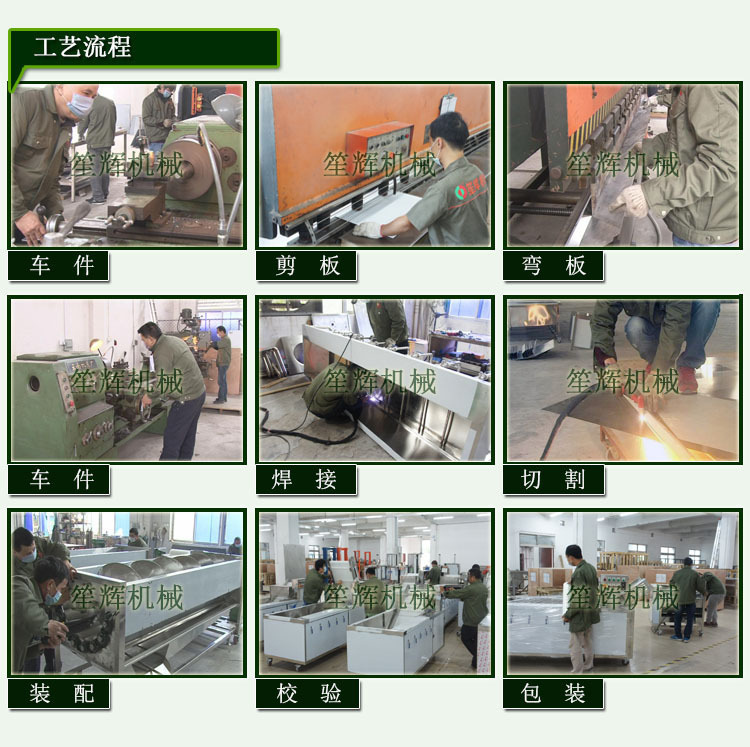 工艺流程

笙辉机械
车 件

笙辉机械
剪 板

笙辉机械
弯 板

笙辉机械
车 件

笙辉机械
焊 接

笙辉机械
切 割

笙辉机械
装 配

笙辉机械
校 验

笙辉机械
包 装