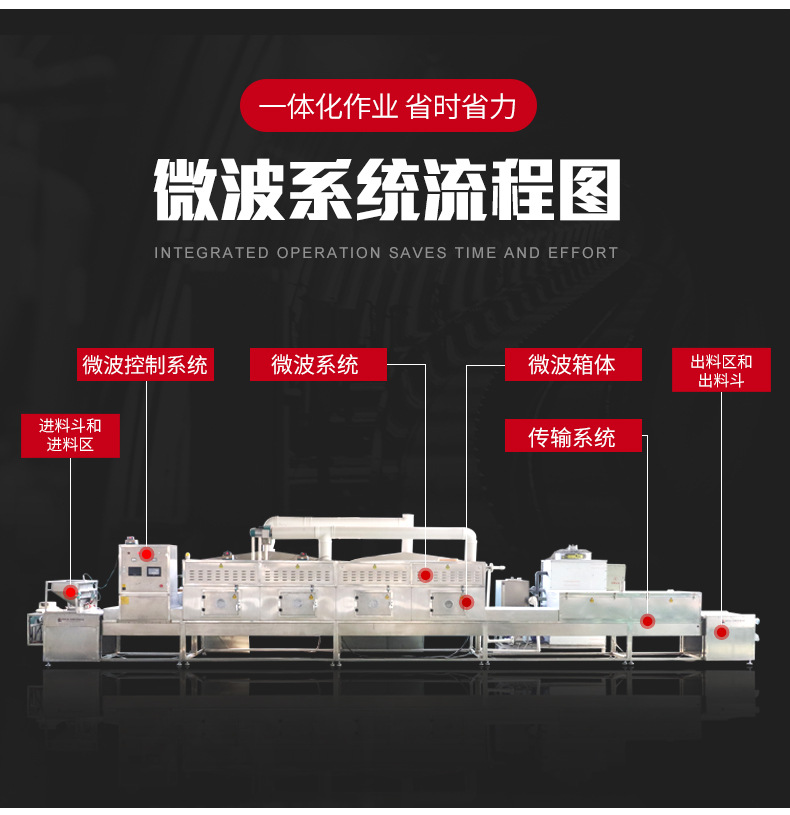 一体化作业 省时省力

微波系统流程图

INTEGRATED OPERATION SAVES TIME AND EFFORT

微波控制系统

微波系统

微波箱体

出料区和出料斗

进料斗和进料区

传输系统