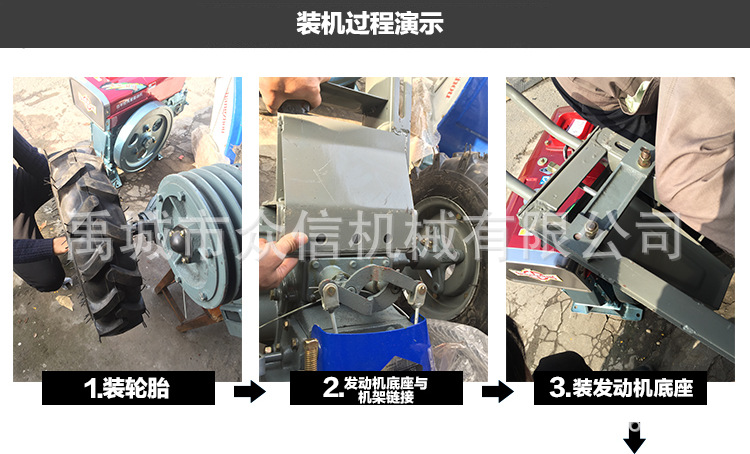 装机过程演示

禹城市众信机械有限公司

1.装轮胎

2.发动机底座与机架链接

3.装发动机底座