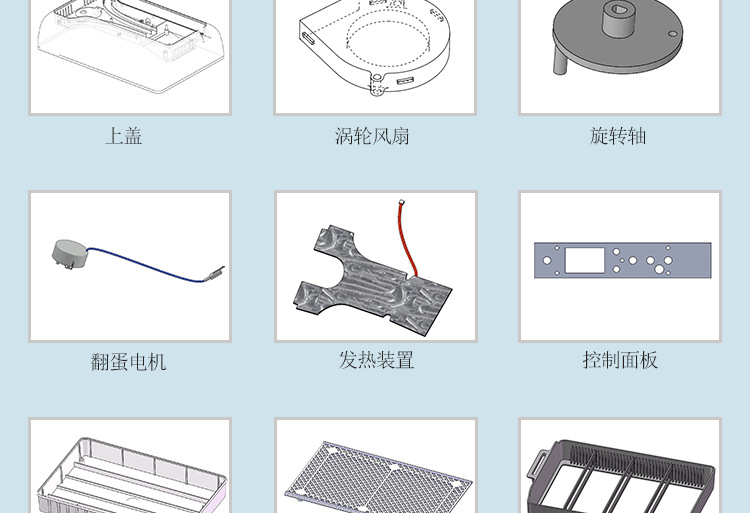 上盖

涡轮风扇

旋转轴

翻蛋电机

发热装置

控制面板