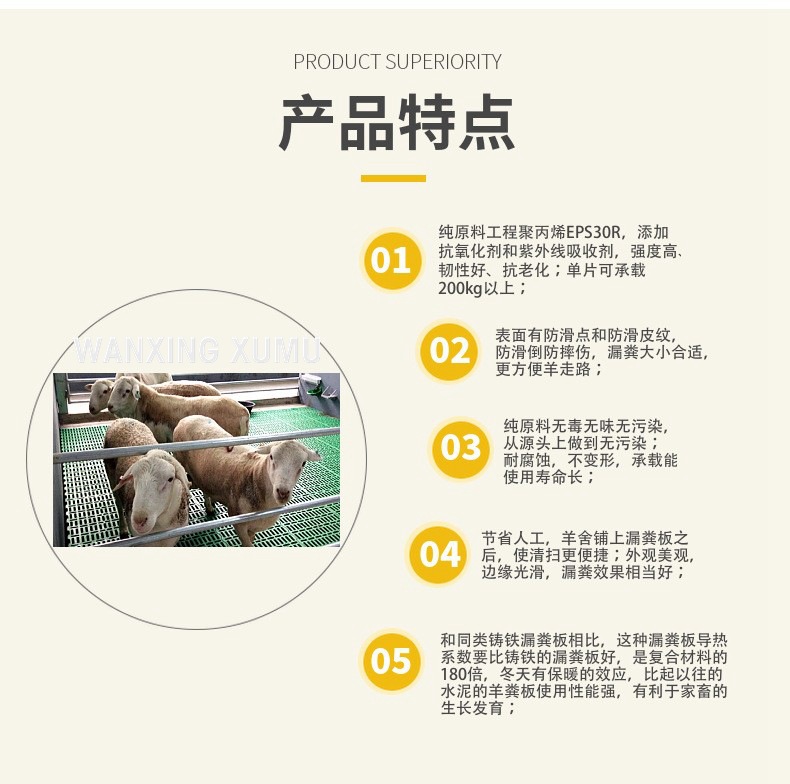 PRODUCT SUPERIORITY

产品特点

WANXING XUMU

01

纯原料工程聚丙烯EPS30R，添加抗氧化剂和紫外线吸收剂，强度高、韧性好、抗老化；单片可承载200kg以上；

02

表面有防滑点和防滑皮纹，防滑倒防摔伤，漏粪大小合适，更方便羊走路；

03

纯原料无毒无味无污染，从源头上做到无污染；耐腐蚀，不变形，承载能使用寿命长；

04

节省人工，羊舍铺上漏粪板之后，使清扫更便捷；外观美观，边缘光滑，漏粪效果相当好；

05

和同类铸铁漏粪板相比，这种漏粪板导热系数要比铸铁的漏粪板好，是复合材料的180倍，冬天有保暖的效应，比起以往的水泥的羊粪板使用性能强，有利于家畜的生长发育；