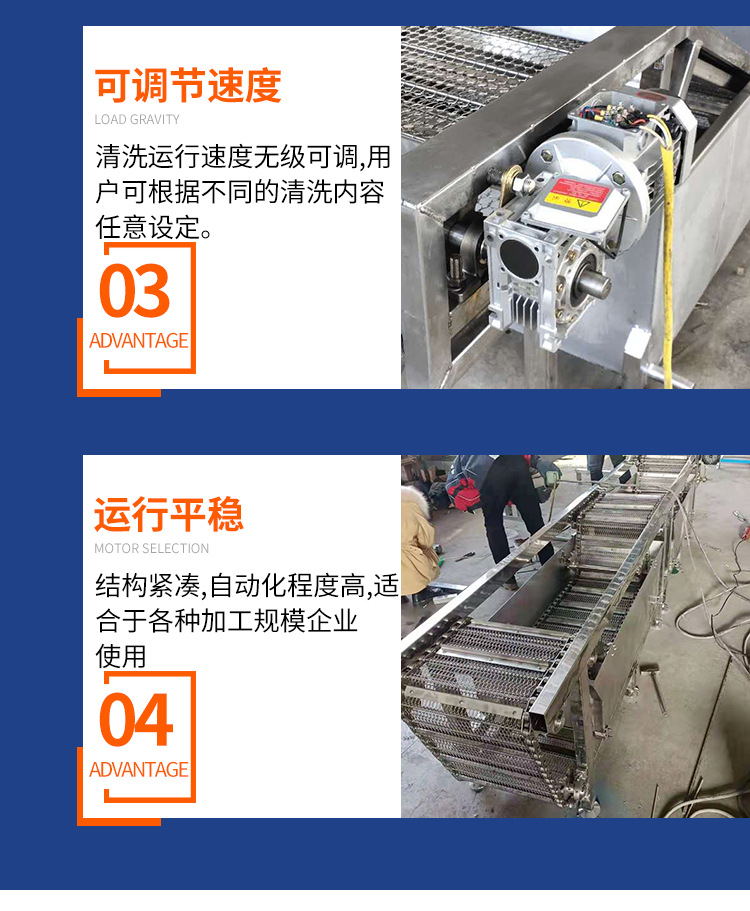 可调节速度
LOAD GRAVITY
清洗运行速度无级可调,用户可根据不同的清洗内容任意设定。
03
ADVANTAGE

运行平稳
MOTOR SELECTION
结构紧凑,自动化程度高,适合于各种加工规模企业使用
04
ADVANTAGE