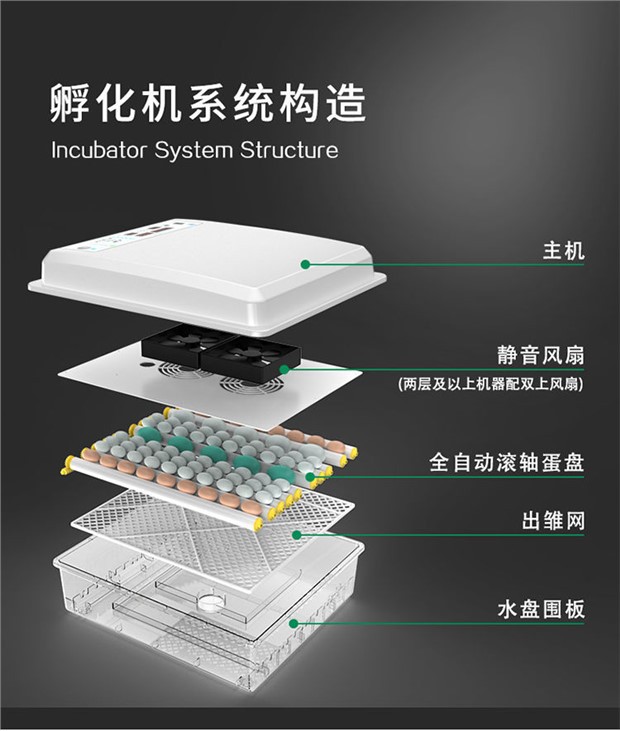 孵化机系统构造
Incubator System Structure

主机

静音风扇
(两层及以上机器配双上风扇)

全自动滚轴蛋盘

出雏网

水盘围板