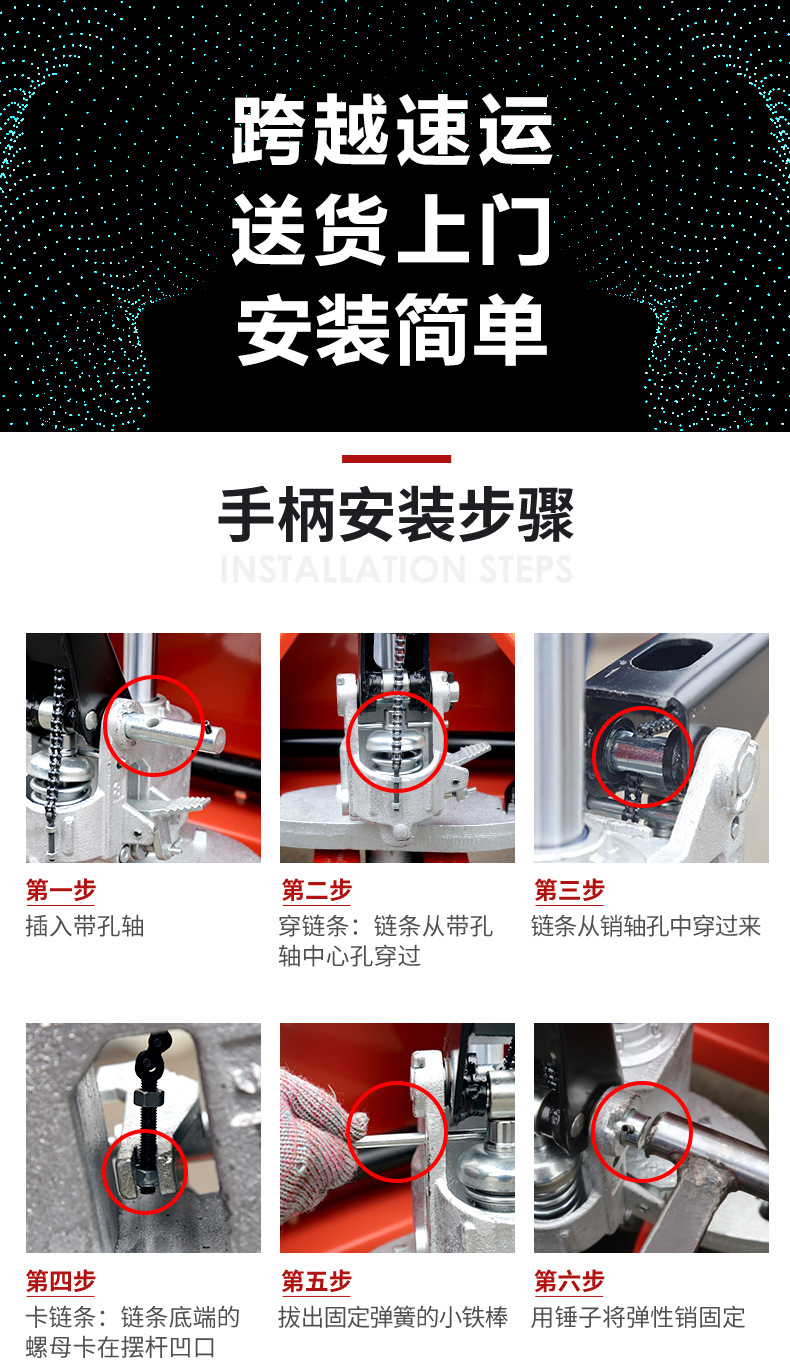 跨越速运
送货上门
安装简单

手柄安装步骤
INSTALLATION STEPS

第一步
插入带孔轴

第二步
穿链条：链条从带孔轴中心孔穿过

第三步
链条从销轴孔中穿过来

第四步
卡链条：链条底端的螺母卡在摆杆凹口

第五步
拔出固定弹簧的小铁棒

第六步
用锤子将弹性销固定