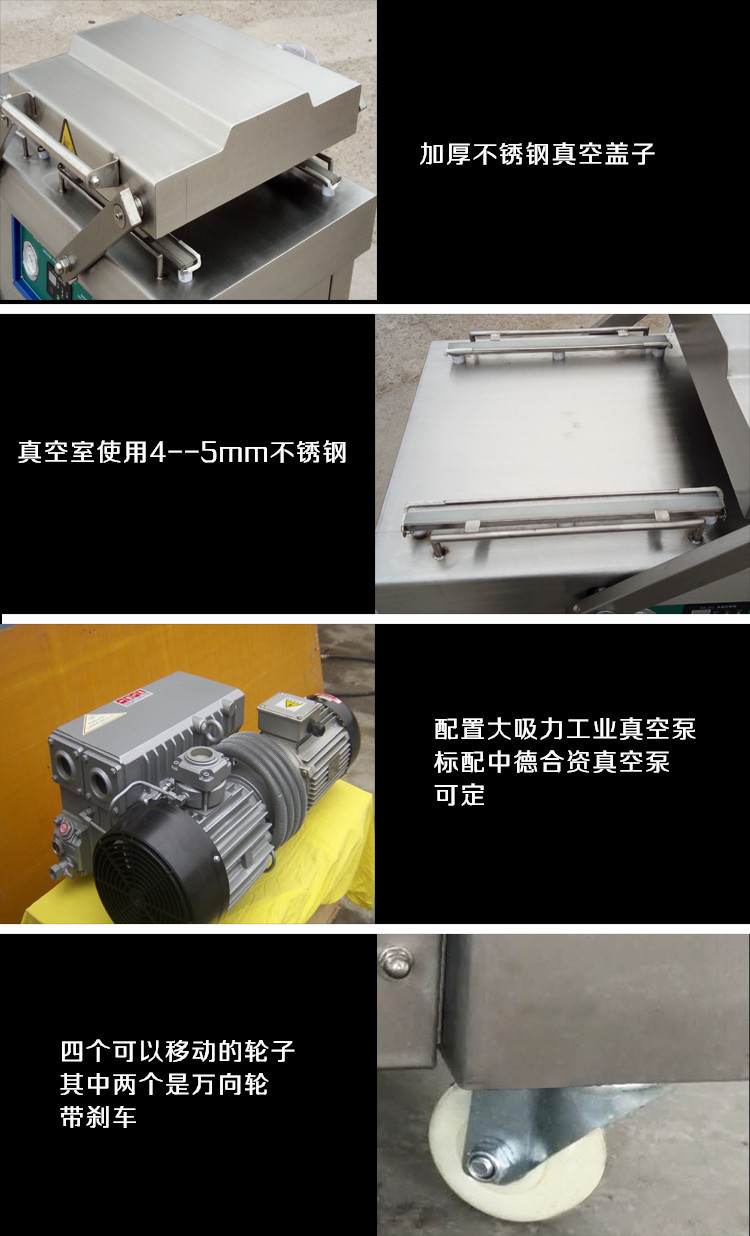 加厚不锈钢真空盖子

真空室使用4--5mm不锈钢

配置大吸力工业真空泵
标配中德合资真空泵
可定

四个可以移动的轮子
其中两个是万向轮
带刹车