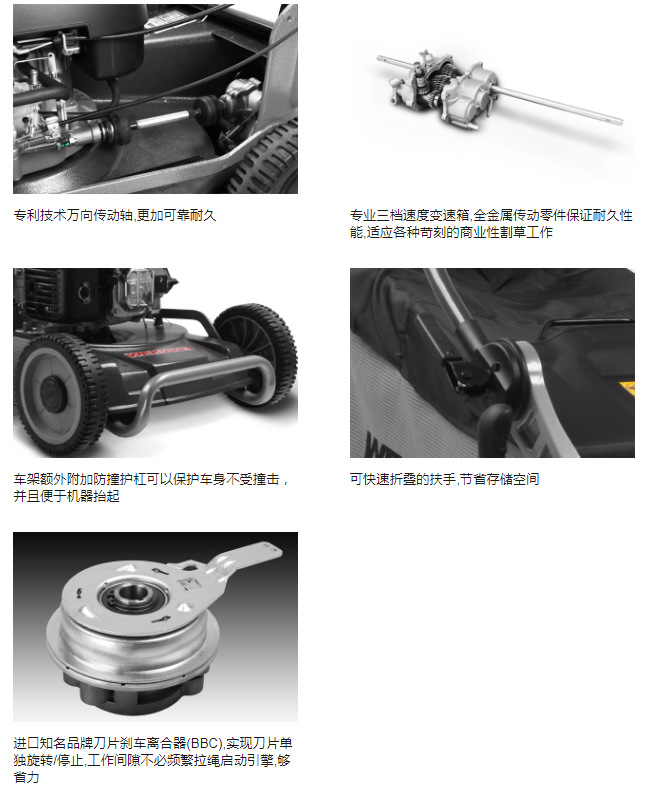 专利技术万向传动轴,更加可靠耐久

专业三档速度变速箱,全金属传动零件保证耐久性能,适应各种苛刻的商业性割草工作

车架额外附加防撞护杠可以保护车身不受撞击，并且便于机器抬起

可快速折叠的扶手,节省存储空间

进口知名品牌刀片刹车离合器(BBC),实现刀片单独旋转/停止,工作间隙不必频繁拉绳启动引擎,够省力