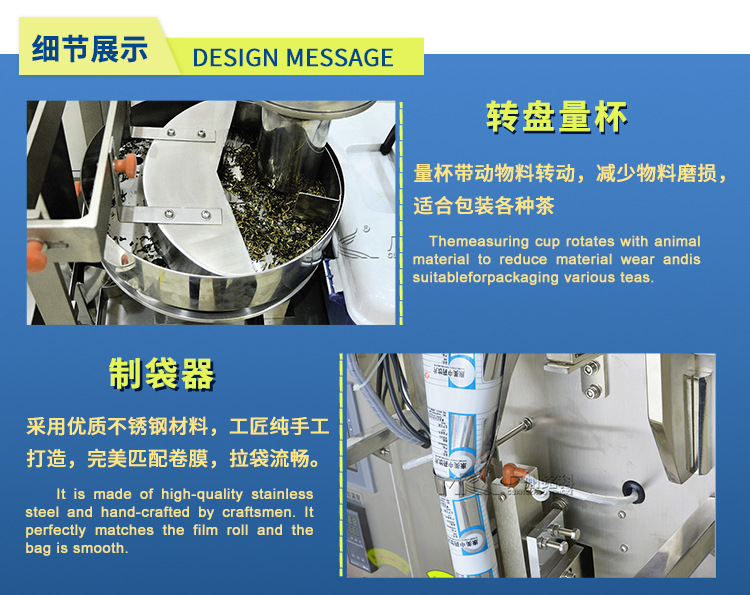 细节展示 DESIGN MESSAGE

转盘量杯

量杯带动物料转动，减少物料磨损，适合包装各种茶

Themeasuring cup rotates with animal material to reduce material wear andis suitableforpackaging various teas.

制袋器

采用优质不锈钢材料，工匠纯手工打造，完美匹配卷膜，拉袋流畅。

It is made of high-quality stainless steel and hand-crafted by craftsmen. It perfectly matches the film roll and the bag is smooth.